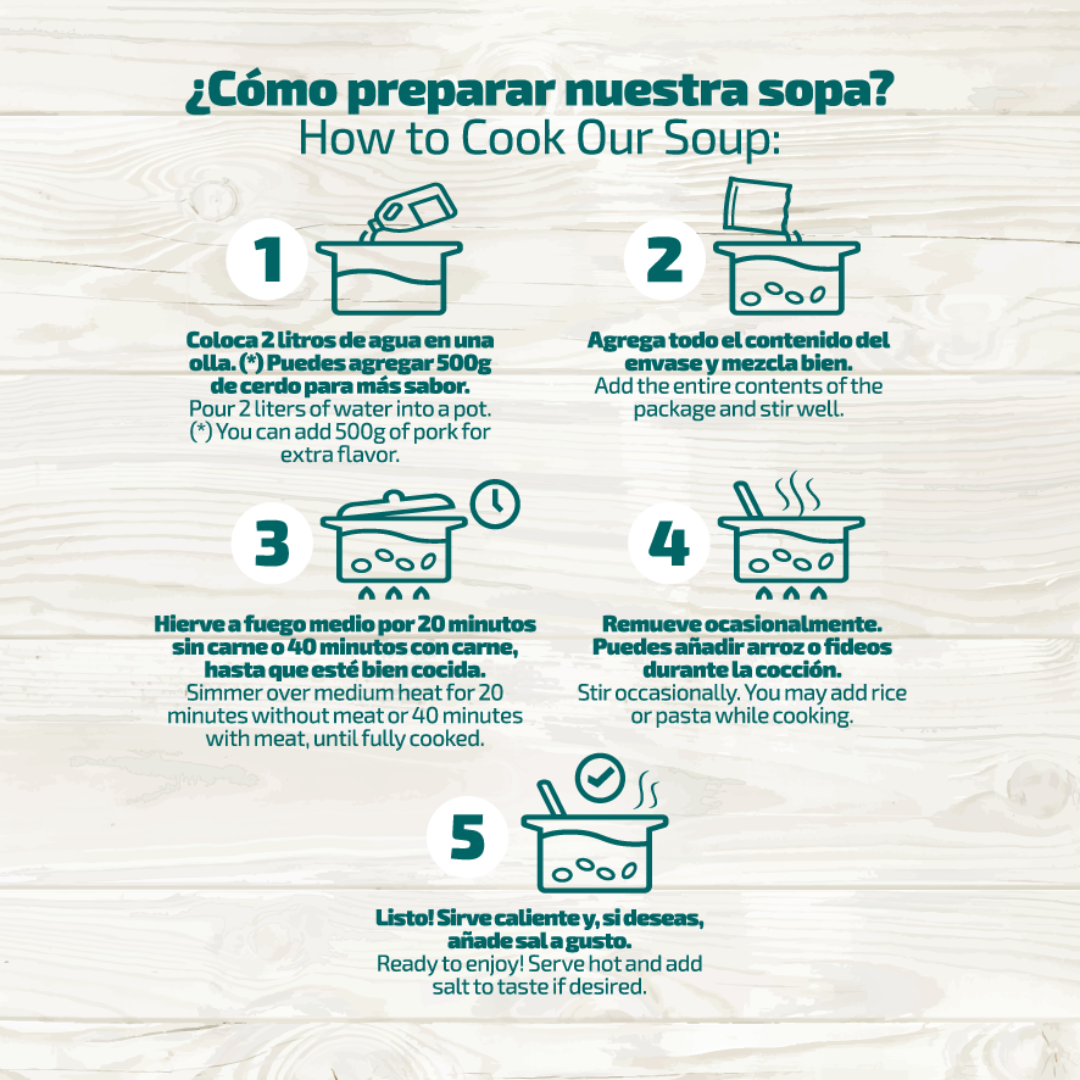 ¿Cómo preparar nuestra sopa?
How to Cook Our Soup:

1

Coloca 2 litros de agua en una olla. (*) Puedes agregar 500g de cerdo para más sabor.
Pour 2 liters of water into a pot. (*) You can add 500g of pork for extra flavor.

2

Agrega todo el contenido del envase y mezcla bien.
Add the entire contents of the package and stir well.

3

Hierve a fuego medio por 20 minutos sin carne o 40 minutos con carne, hasta que esté bien cocida.
Simmer over medium heat for 20 minutes without meat or 40 minutes with meat, until fully cooked.

4

Remueve ocasionalmente. Puedes añadir arroz o fideos durante la cocción.
Stir occasionally. You may add rice or pasta while cooking.

5

Listo! Sirve caliente y, si deseas, añade sal a gusto.
Ready to enjoy! Serve hot and add salt to taste if desired.